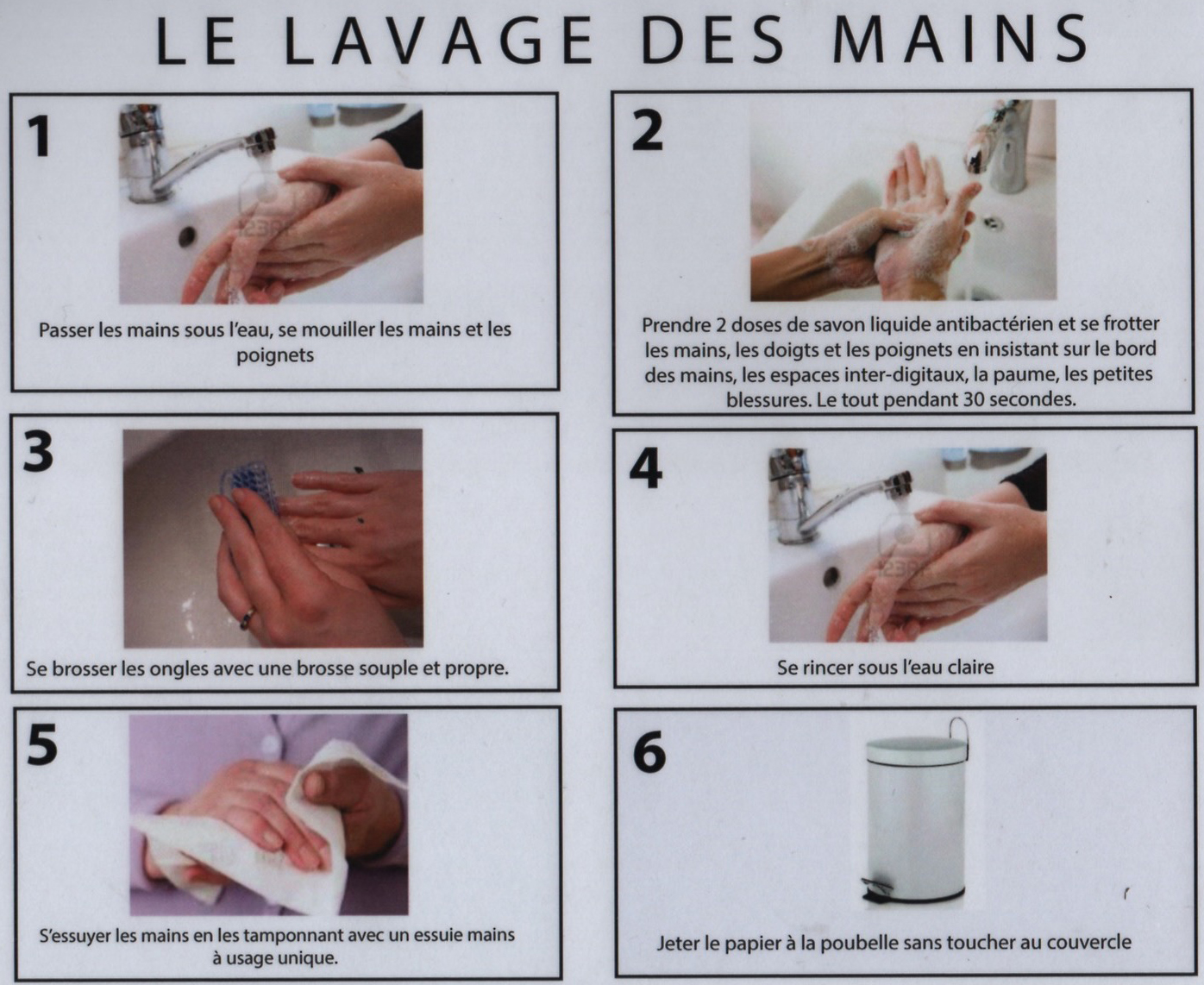 LE LAVAGE DES MAINS

1

Passer les mains sous l'eau, se mouiller les mains et les poignets

2

Prendre 2 doses de savon liquide antibactérien et se frotter les mains, les doigts et les poignets en insistant sur le bord des mains, les espaces inter-digitaux, la paume, les petites blessures. Le tout pendant 30 secondes.

3

Se brosser les ongles avec une brosse souple et propre.

4

Se rincer sous l'eau claire

5

S'essuyer les mains en les tamponnant avec un essuie mains à usage unique.

6

Jeter le papier à la poubelle sans toucher au couvercle